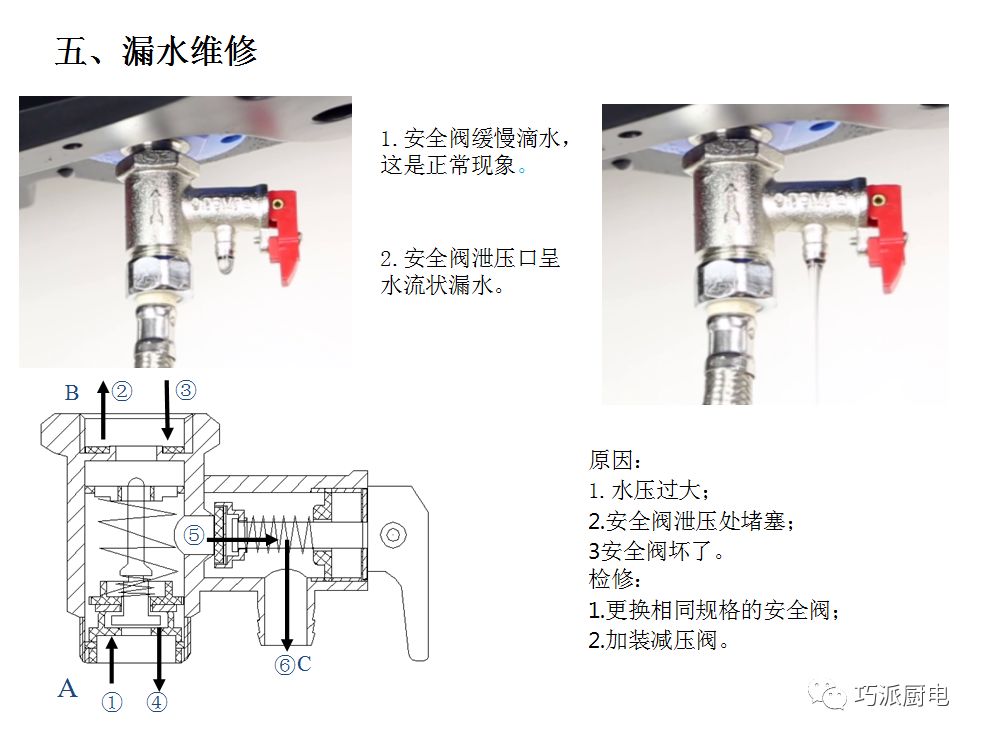 五、漏水维修

1. 安全阀缓慢滴水，这是正常现象。

2. 安全阀泄压口呈水流状漏水。

B ② ③

⑤

⑥C

A ① ④

原因：
1. 水压过大；
2.安全阀泄压处堵塞；
3安全阀坏了。
检修：
1.更换相同规格的安全阀；
2.加装减压阀。

巧派厨电