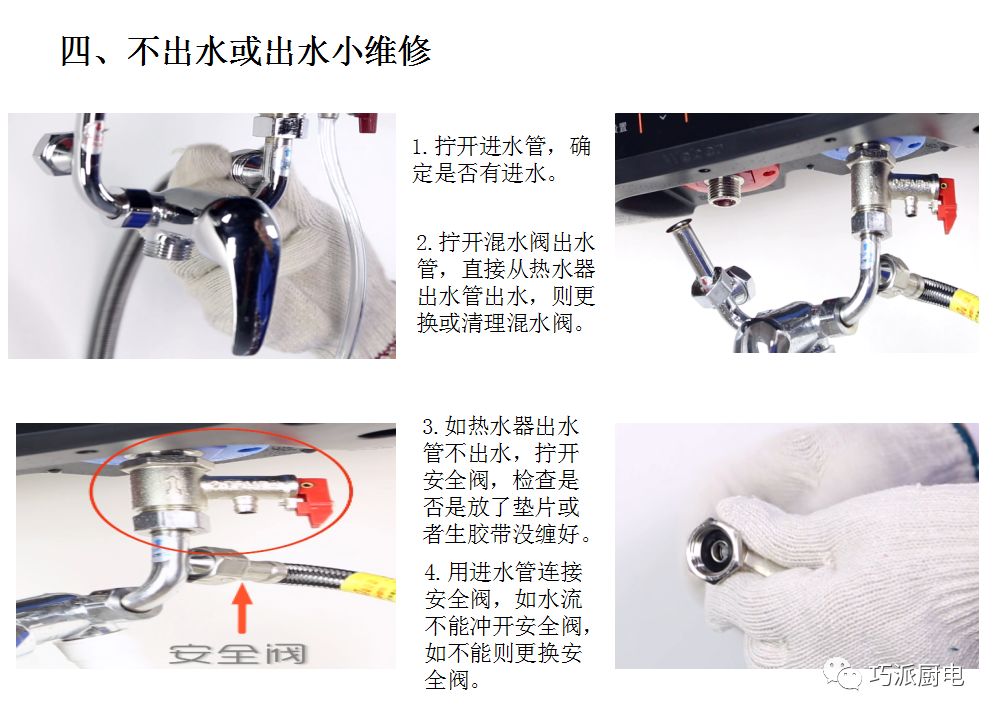 四、不出水或出水小维修

1. 拧开进水管，确定是否有进水。

2. 拧开混水阀出水管，直接从热水器出水管出水，则更换或清理混水阀。

3. 如热水器出水管不出水，拧开安全阀，检查是否是放了垫片或者生胶带没缠好。

4. 用进水管连接安全阀，如水流不能冲开安全阀，如不能则更换安全阀。

安全阀

巧派厨电