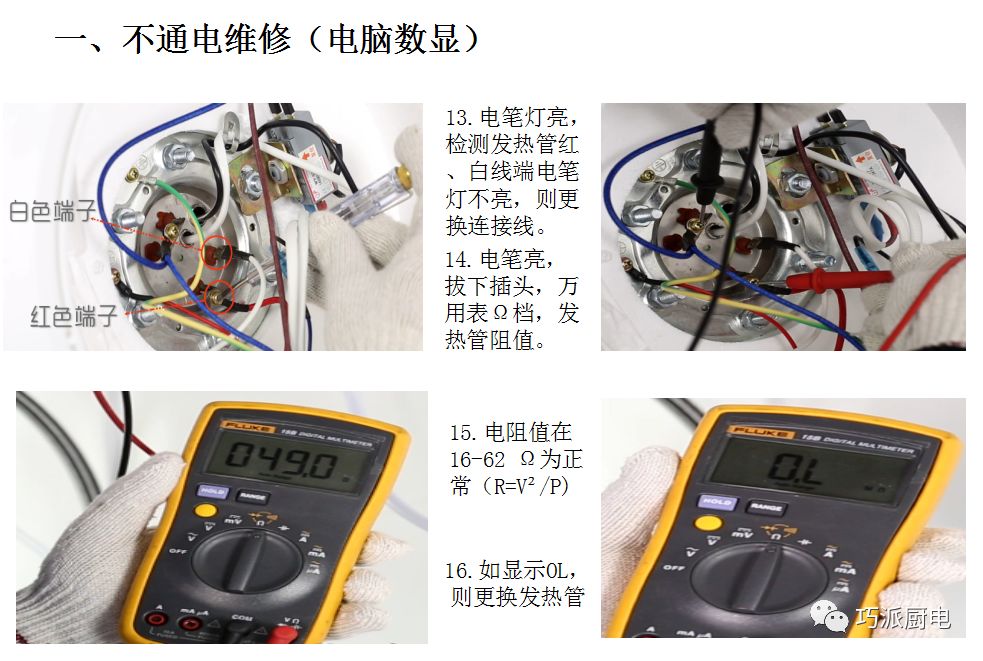 一、不通电维修（电脑数显）

白色端子

红色端子

13. 电笔灯亮，检测发热管红、白线端电笔灯不亮，则更换连接线。

14. 电笔亮，拔下插头，万用表Ω档，发热管阻值。

FLUKE 15B DIGITAL MULTIMETER

049.0

HOLD RANGE

OFF

15. 电阻值在16-62 Ω为正常（$R=V^2/P$）

16. 如显示0L，则更换发热管

FLUKE 15B DIGITAL MULTIMETER

0.L

HOLD RANGE

OFF

巧派厨电